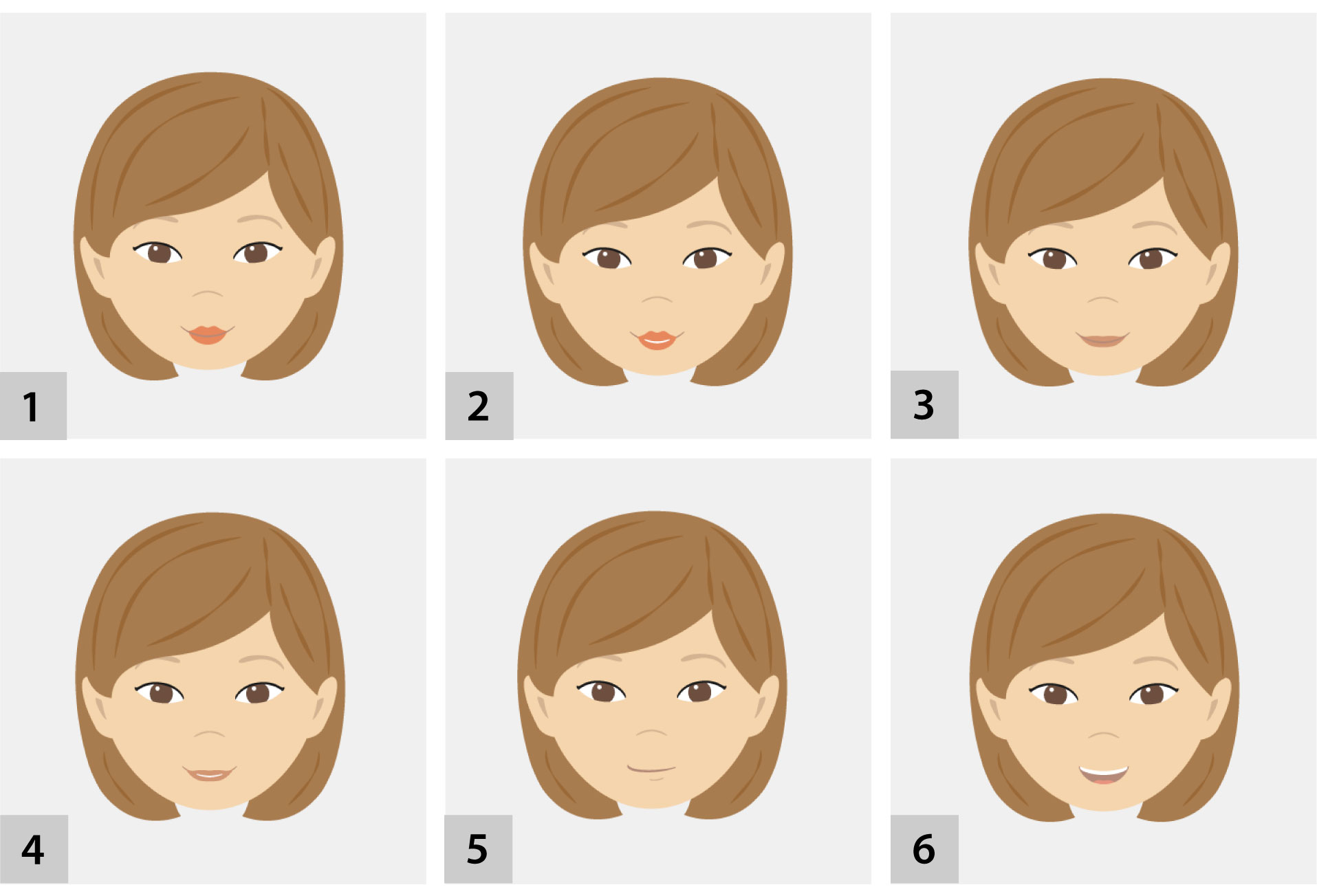 1

2

3

4

5

6