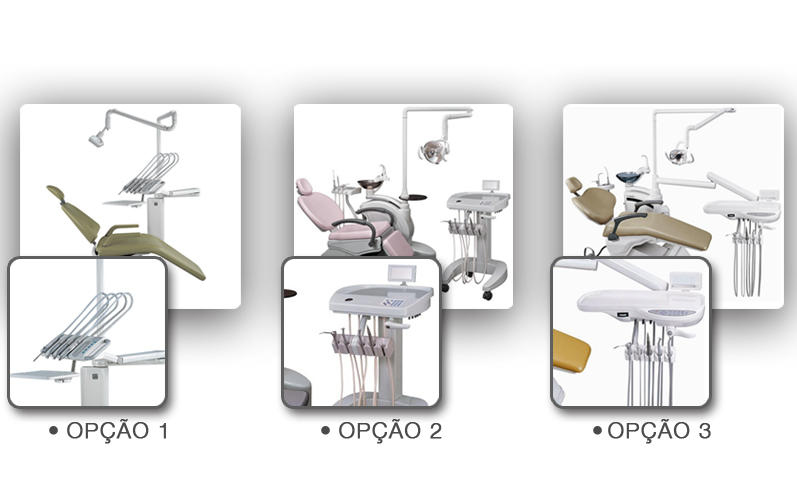 • OPÇÃO 1

• OPÇÃO 2

• OPÇÃO 3